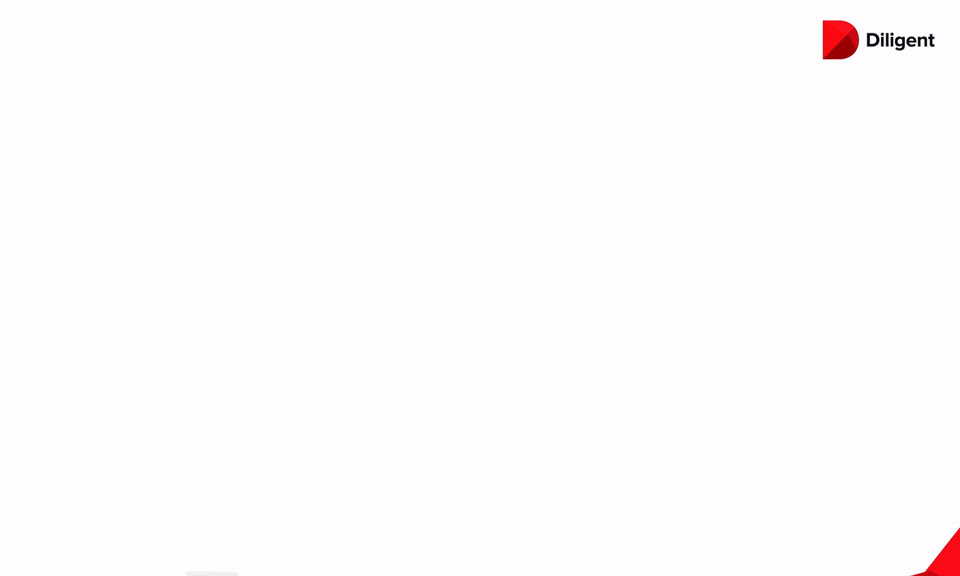 Diligent