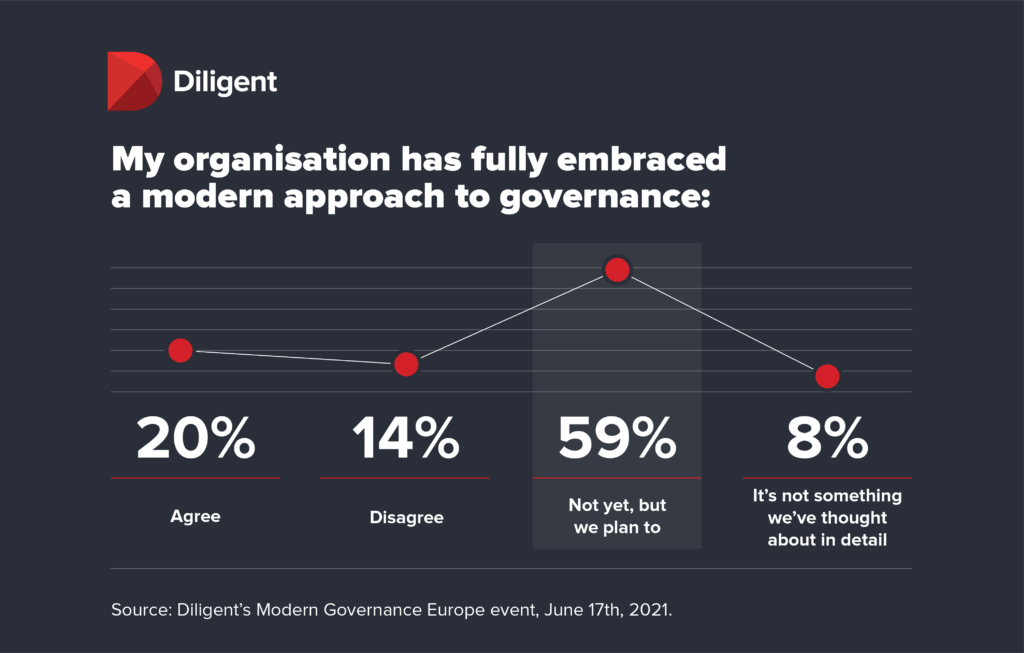 Diligent

My organisation has fully embraced a modern approach to governance:

20%

Agree

14%

Disagree

59%

Not yet, but we plan to

8%

It's not something we've thought about in detail

Source: Diligent's Modern Governance Europe event, June 17th, 2021.